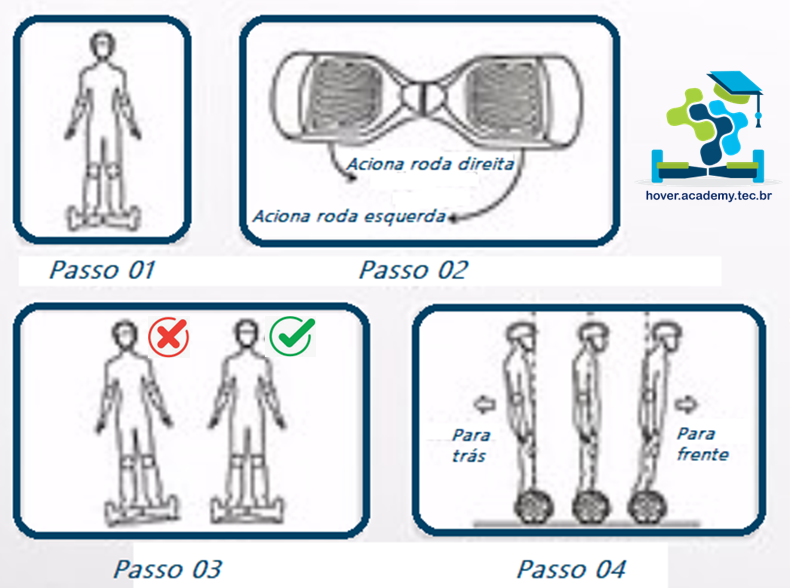 Aciona roda direita

Aciona roda esquerda

hover.academy.tec.br

Passo 01

Passo 02

Para trás

Para frente

Passo 03

Passo 04